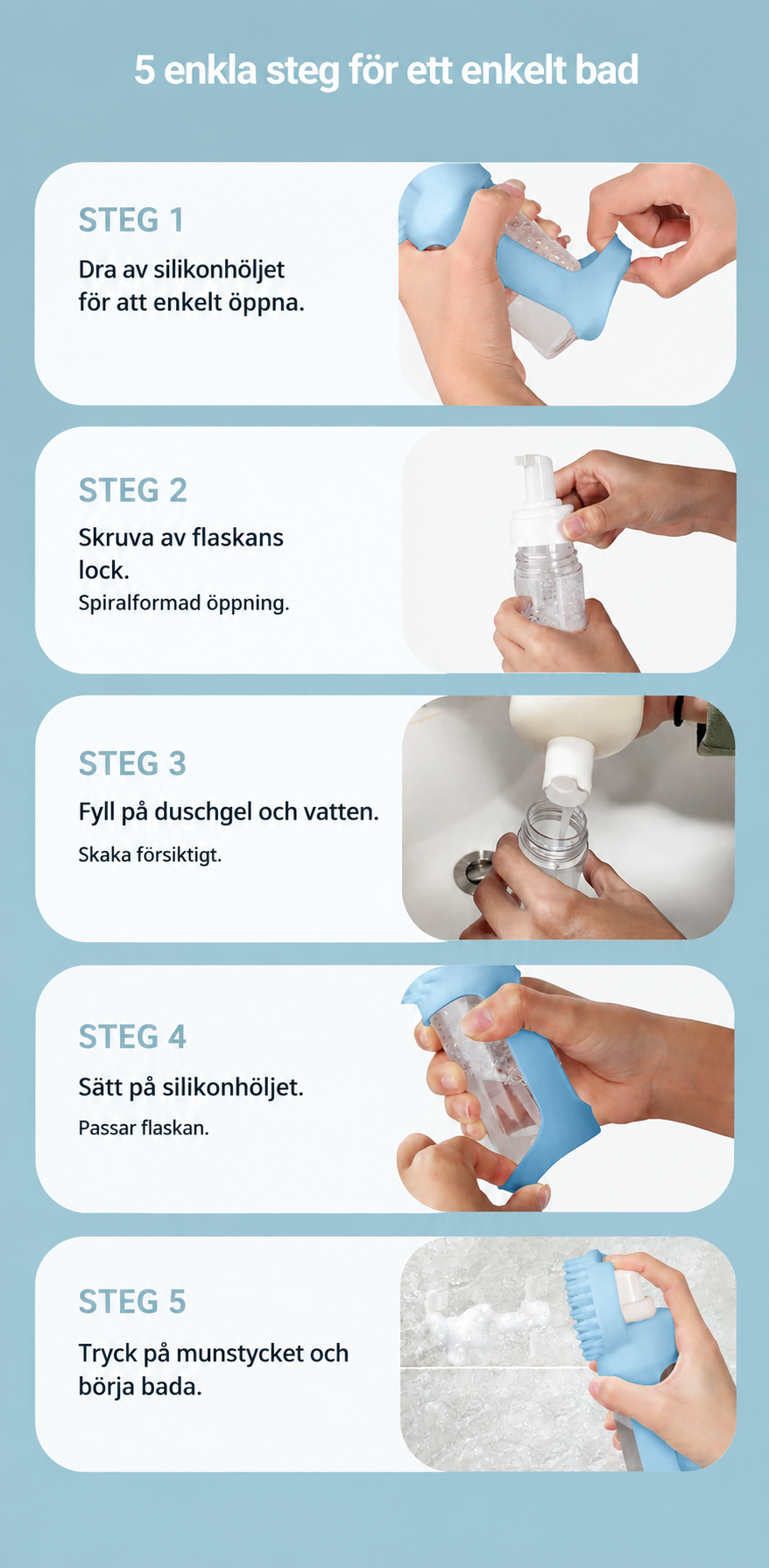 5 enkla steg för ett enkelt bad

STEG 1

Dra av silikonhöljet för att enkelt öppna.

STEG 2

Skruva av flaskans lock.

Spiralformad öppning.

STEG 3

Fyll på duschgel och vatten.

Skaka försiktigt.

STEG 4

Sätt på silikonhöljet.

Passar flaskan.

STEG 5

Tryck på munstycket och börja bada.